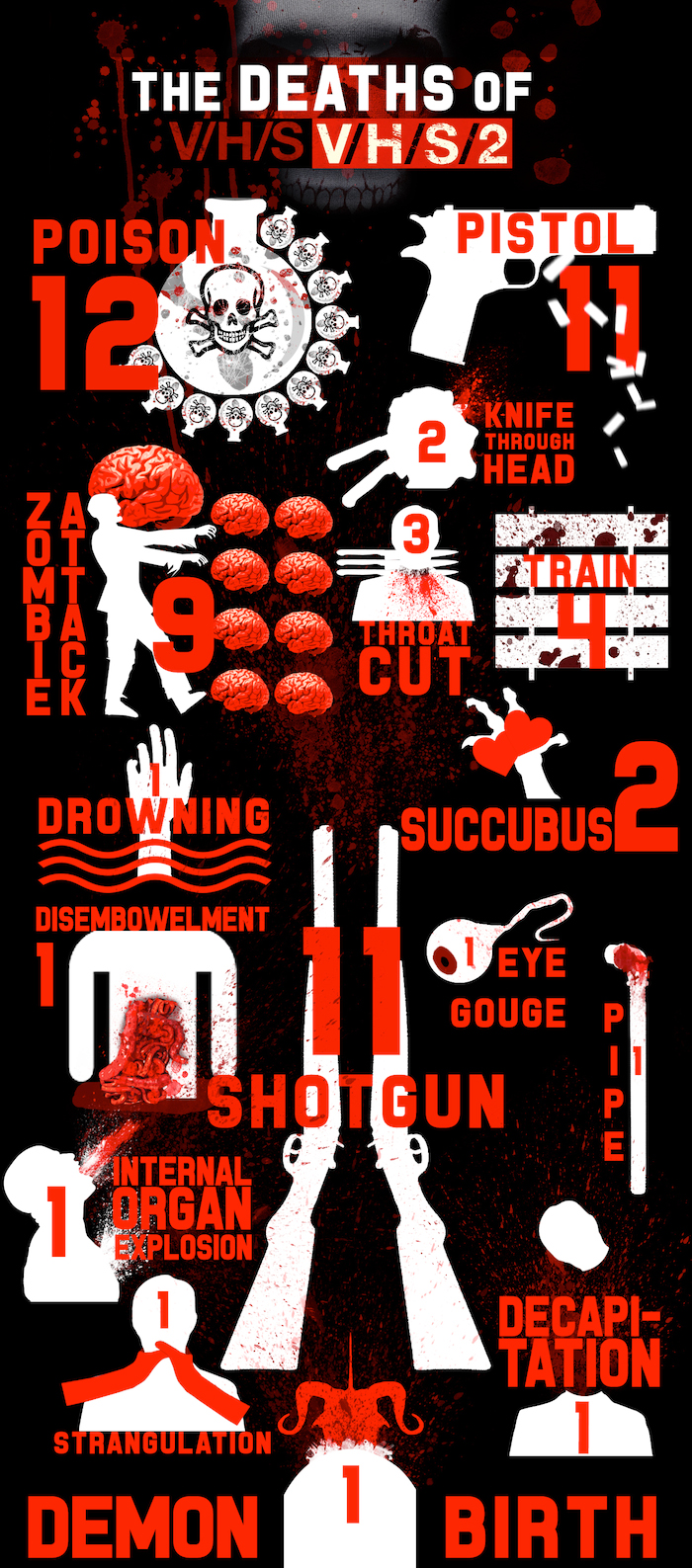 THE DEATHS OF
V/H/S V/H/S/2

POISON
12

PISTOL
11

2 KNIFE THROUGH HEAD

ZOMBIE ATTACK
9

3
THROAT CUT

TRAIN
4

1
DROWNING

SUCCUBUS 2

DISEMBOWELMENT
1

11
SHOTGUN

1 EYE GOUGE

PIPE
1

1 INTERNAL ORGAN EXPLOSION

1
STRANGULATION

DECAPITATION
1

DEMON 1 BIRTH